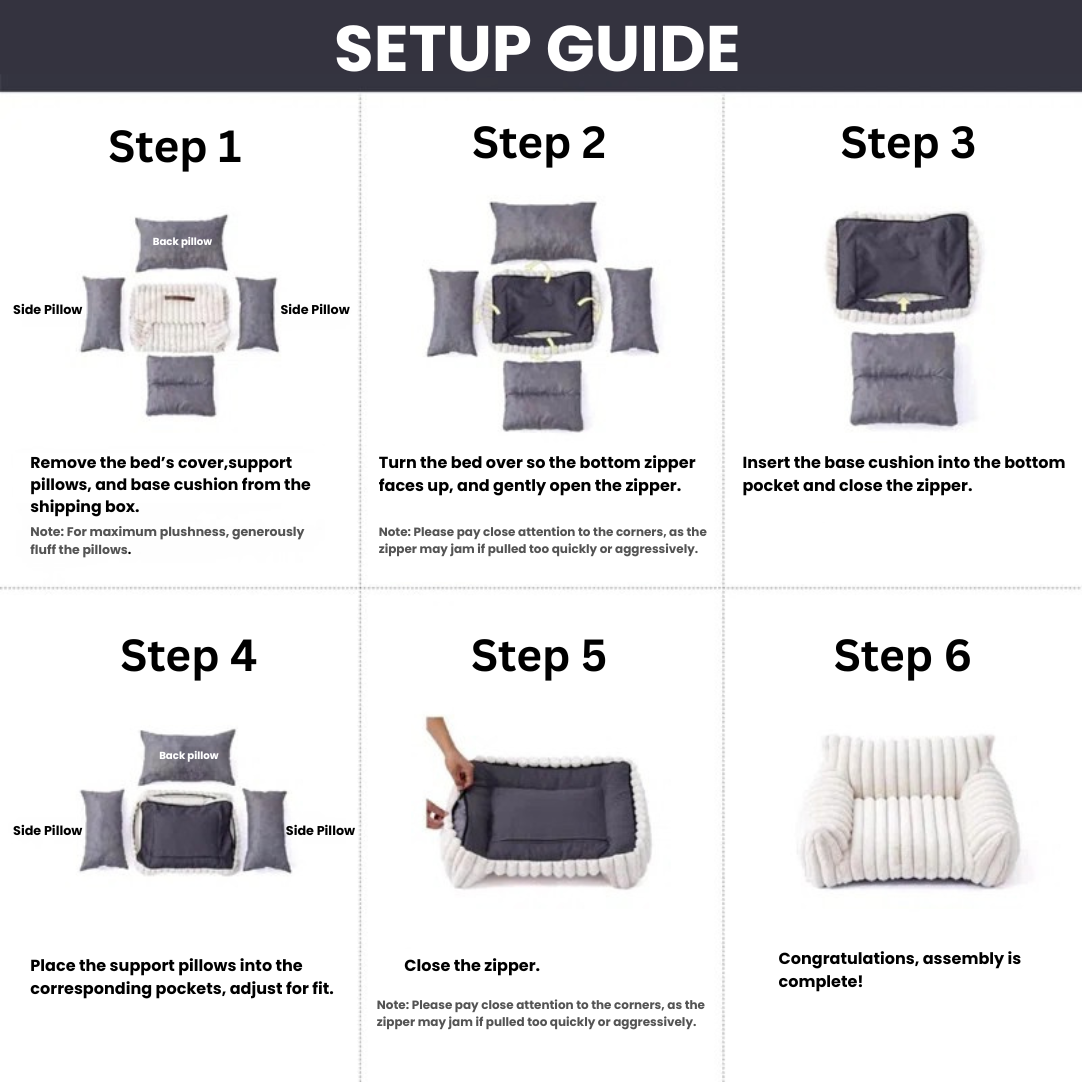 SETUP GUIDE

Step 1

Back pillow

Side Pillow

Side Pillow

Remove the bed's cover,support pillows, and base cushion from the shipping box.

Note: For maximum plushness, generously fluff the pillows.

Step 2

Turn the bed over so the bottom zipper faces up, and gently open the zipper.

Note: Please pay close attention to the corners, as the zipper may jam if pulled too quickly or aggressively.

Step 3

Insert the base cushion into the bottom pocket and close the zipper.

Step 4

Back pillow

Side Pillow

Side Pillow

Place the support pillows into the corresponding pockets, adjust for fit.

Step 5

Close the zipper.

Note: Please pay close attention to the corners, as the zipper may jam if pulled too quickly or aggressively.

Step 6

Congratulations, assembly is complete!